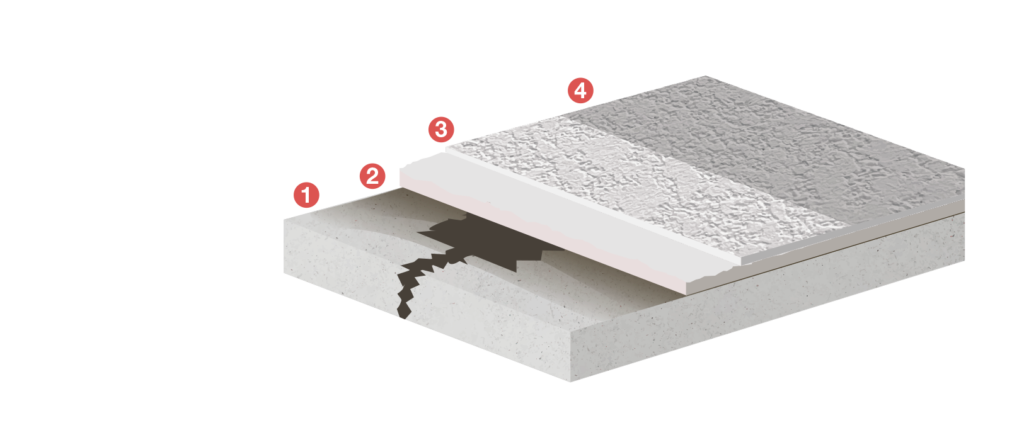 1
2
3
4